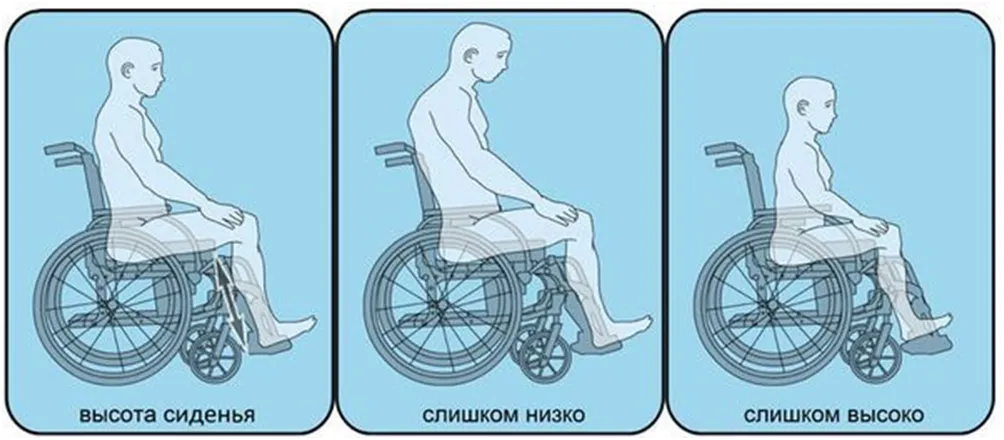 высота сиденья

слишком низко

слишком высоко