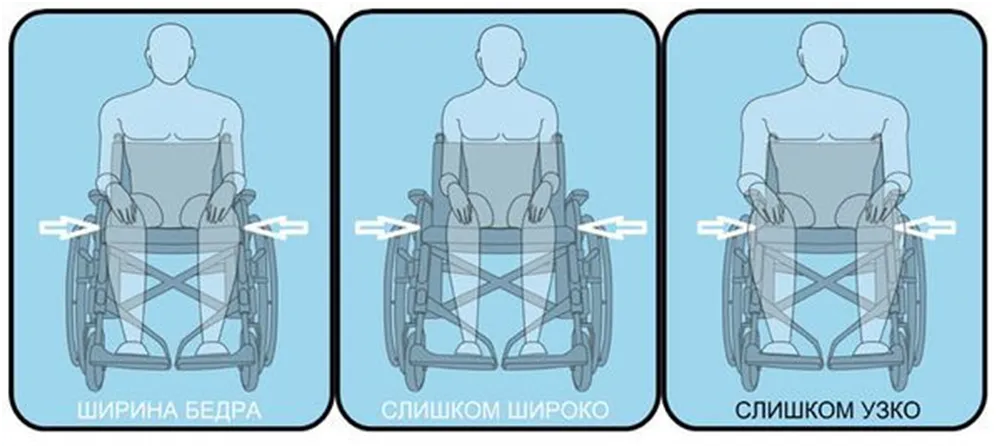 ШИРИНА БЕДРА

СЛИШКОМ ШИРОКО

СЛИШКОМ УЗКО